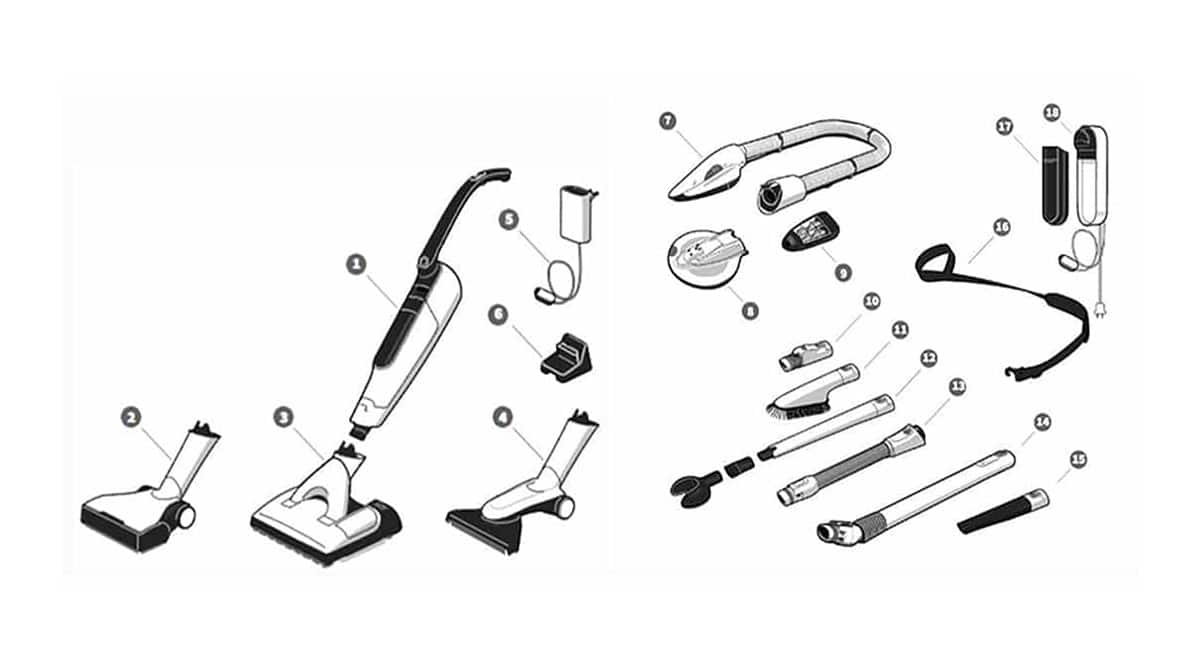 1
2
3
4
5
6
7
8
9
10
11
12
13
14
15
16
17
18